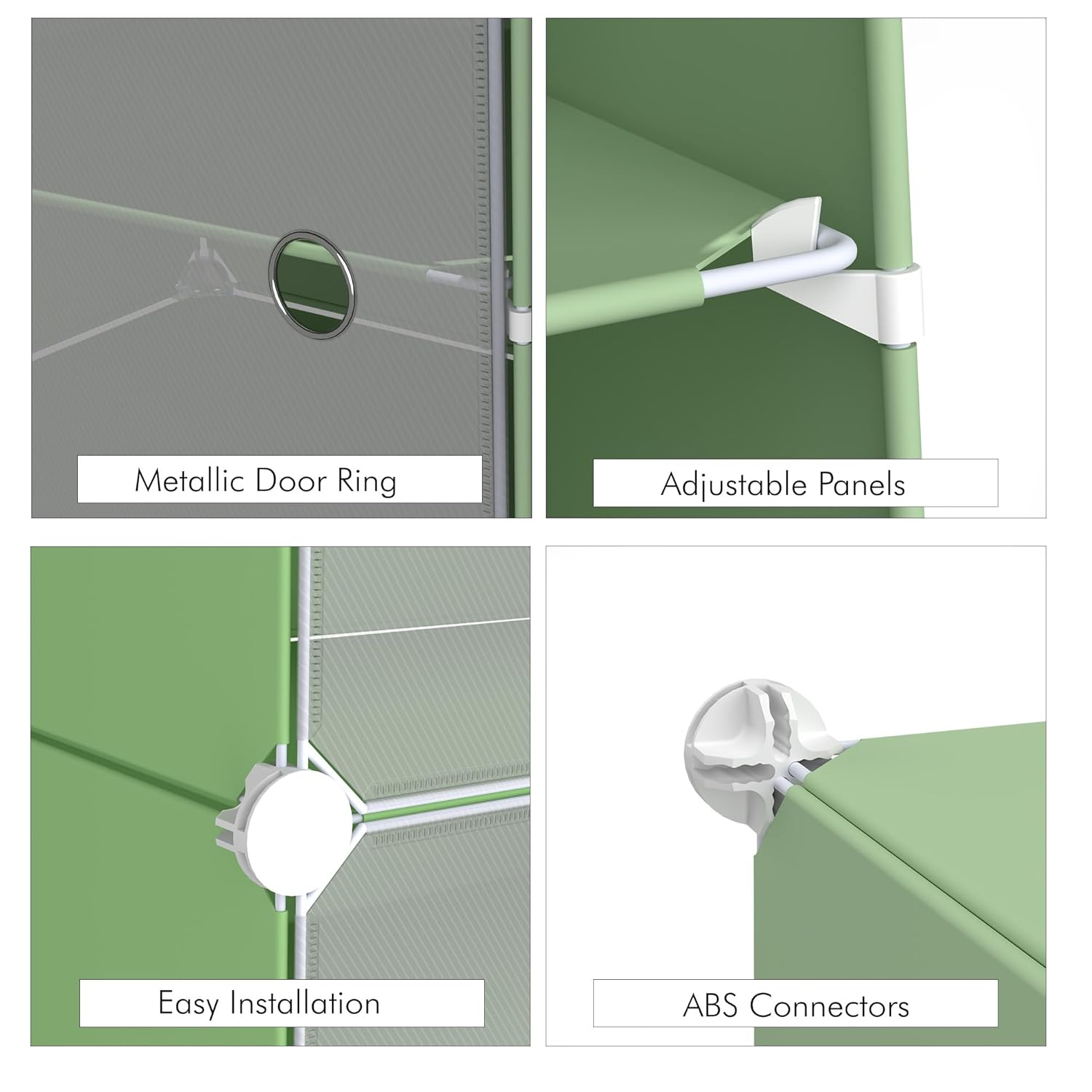 Metallic Door Ring

Adjustable Panels

Easy Installation

ABS Connectors